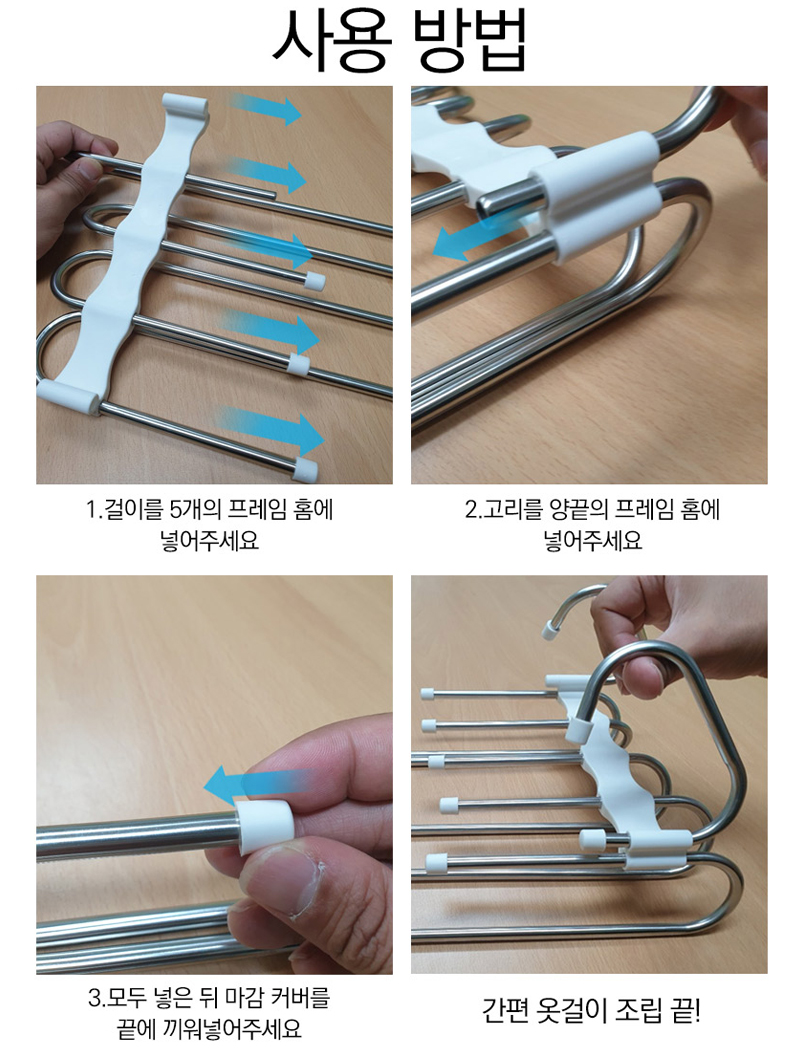 사용 방법

1.걸이를 5개의 프레임 홈에 넣어주세요

2.고리를 양끝의 프레임 홈에 넣어주세요

3.모두 넣은 뒤 마감 커버를 끝에 끼워넣어주세요

간편 옷걸이 조립 끝!